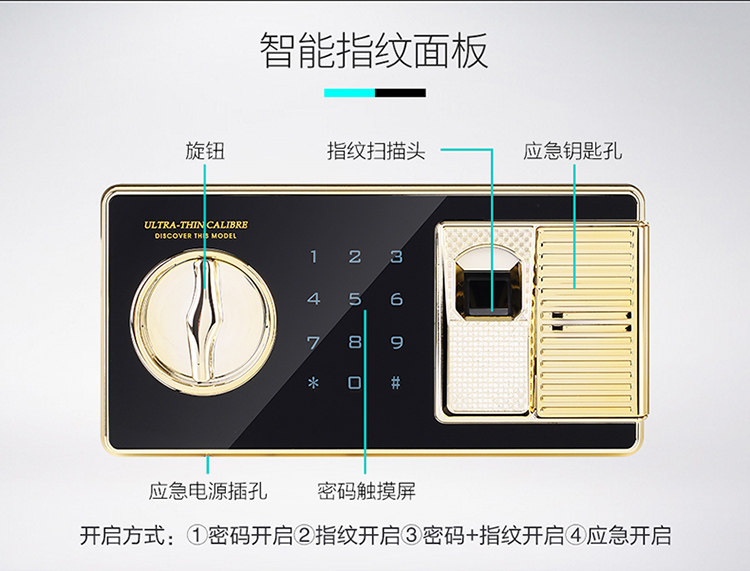 智能指纹面板

旋钮

指纹扫描头

应急钥匙孔

ULTRA-THIN CALIBRE
DISCOVER THIS MODEL

1 2 3
4 5 6
7 8 9
* 0 #

应急电源插孔

密码触摸屏

开启方式：①密码开启②指纹开启③密码+指纹开启④应急开启